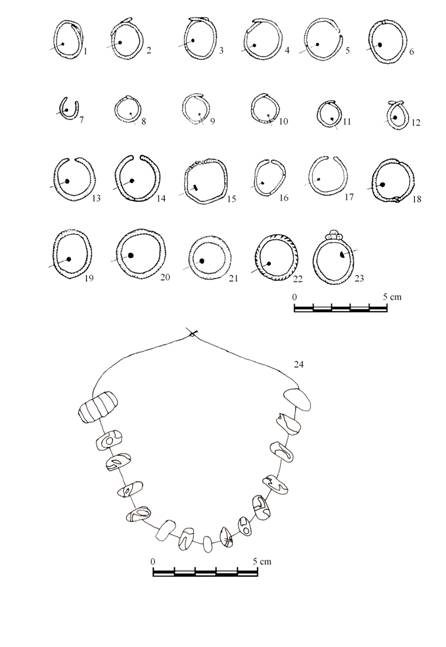 1 2 3 4 5 6

7 8 9 10 11 12

13 14 15 16 17 18

19 20 21 22 23

0 5 cm

24

0 5 cm